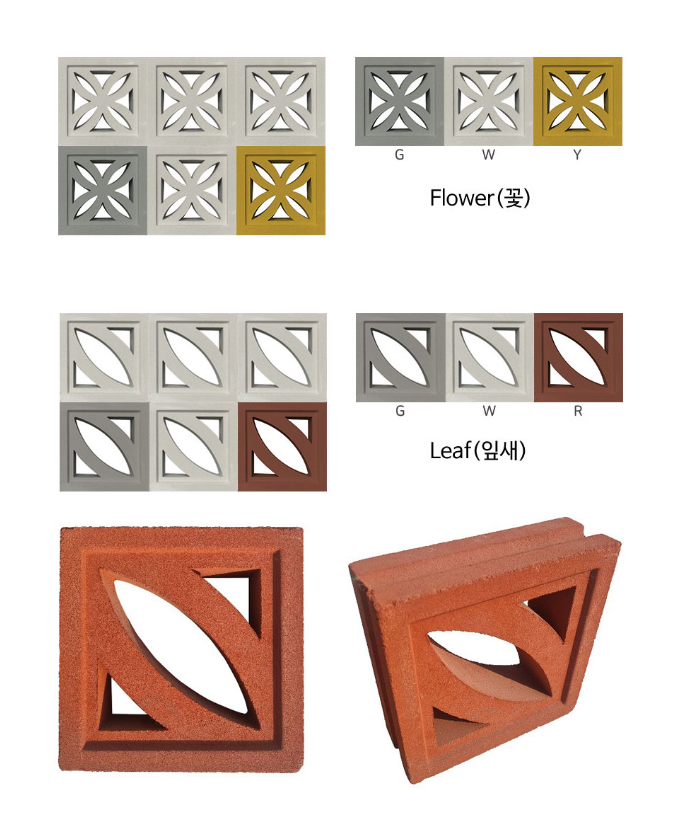 G W Y

Flower(꽃)

G W R

Leaf(잎새)